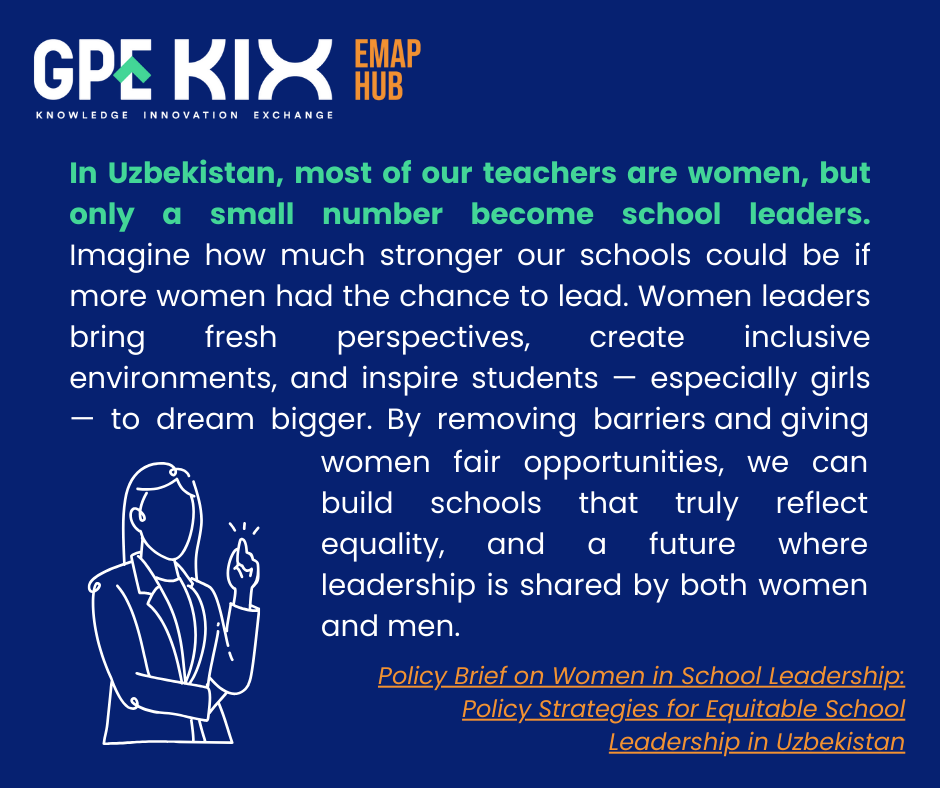 GPE KIX EMAP HUB
KNOWLEDGE INNOVATION EXCHANGE

In Uzbekistan, most of our teachers are women, but only a small number become school leaders. Imagine how much stronger our schools could be if more women had the chance to lead. Women leaders bring fresh perspectives, create inclusive environments, and inspire students — especially girls — to dream bigger. By removing barriers and giving women fair opportunities, we can build schools that truly reflect equality, and a future where leadership is shared by both women and men.

Policy Brief on Women in School Leadership: Policy Strategies for Equitable School Leadership in Uzbekistan